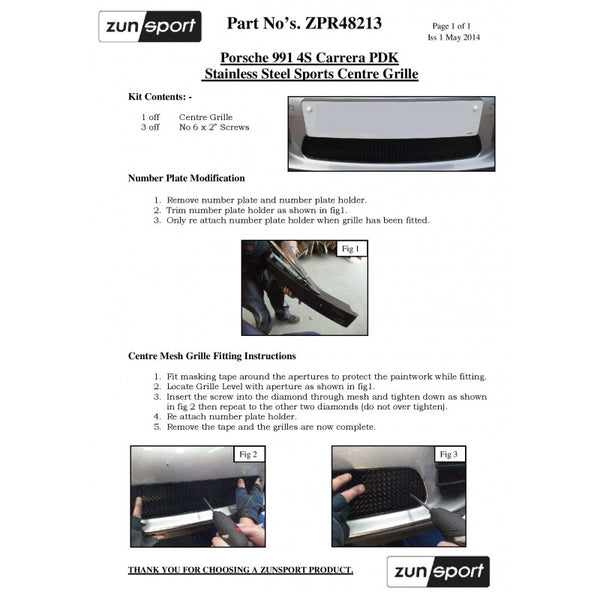 zunsport

Part No's. ZPR48213

Page 1 of 1
Iss 1 May 2014

Porsche 991 4S Carrera PDK
Stainless Steel Sports Centre Grille

Kit Contents: -

1 off Centre Grille
3 off No 6 x 2" Screws

Number Plate Modification

1. Remove number plate and number plate holder.
2. Trim number plate holder as shown in fig1.
3. Only re attach number plate holder when grille has been fitted.

Fig 1

Centre Mesh Grille Fitting Instructions

1. Fit masking tape around the apertures to protect the paintwork while fitting.
2. Locate Grille Level with aperture as shown in fig1.
3. Insert the screw into the diamond through mesh and tighten down as shown in fig 2 then repeat to the other two diamonds (do not over tighten).
4. Re attach number plate holder.
5. Remove the tape and the grilles are now complete.

Fig 2

Fig 3

THANK YOU FOR CHOOSING A ZUNSPORT PRODUCT.

zunsport