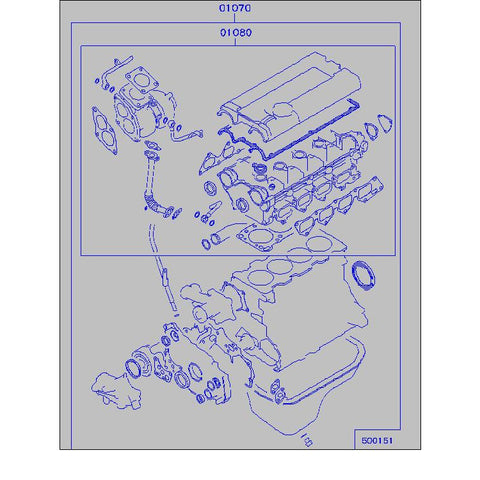 01070

01080

500151